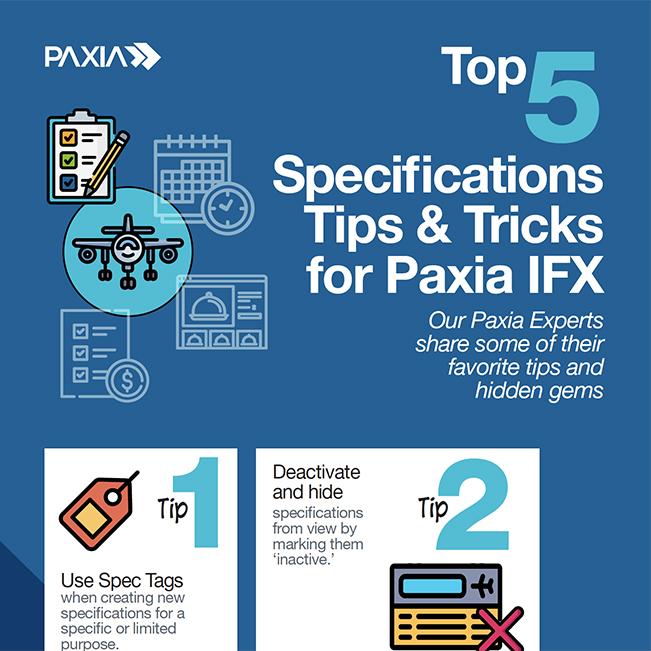 PAXIA

Top 5 Specifications Tips & Tricks for Paxia IFX

Our Paxia Experts share some of their favorite tips and hidden gems

Tip 1

Use Spec Tags when creating new specifications for a specific or limited purpose.

Deactivate and hide specifications from view by marking them 'inactive.'

Tip 2